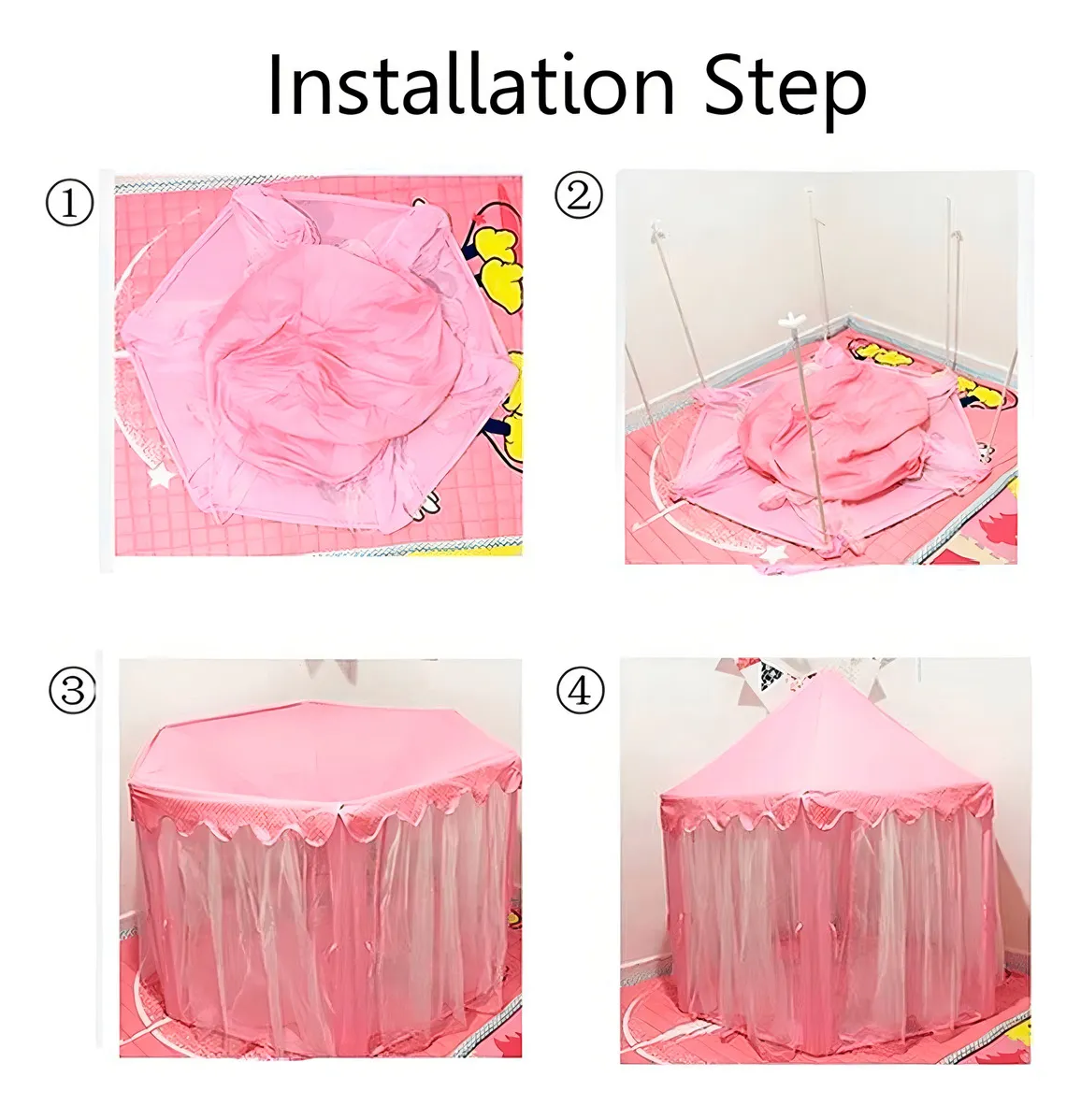 Installation Step

①

②

③

④